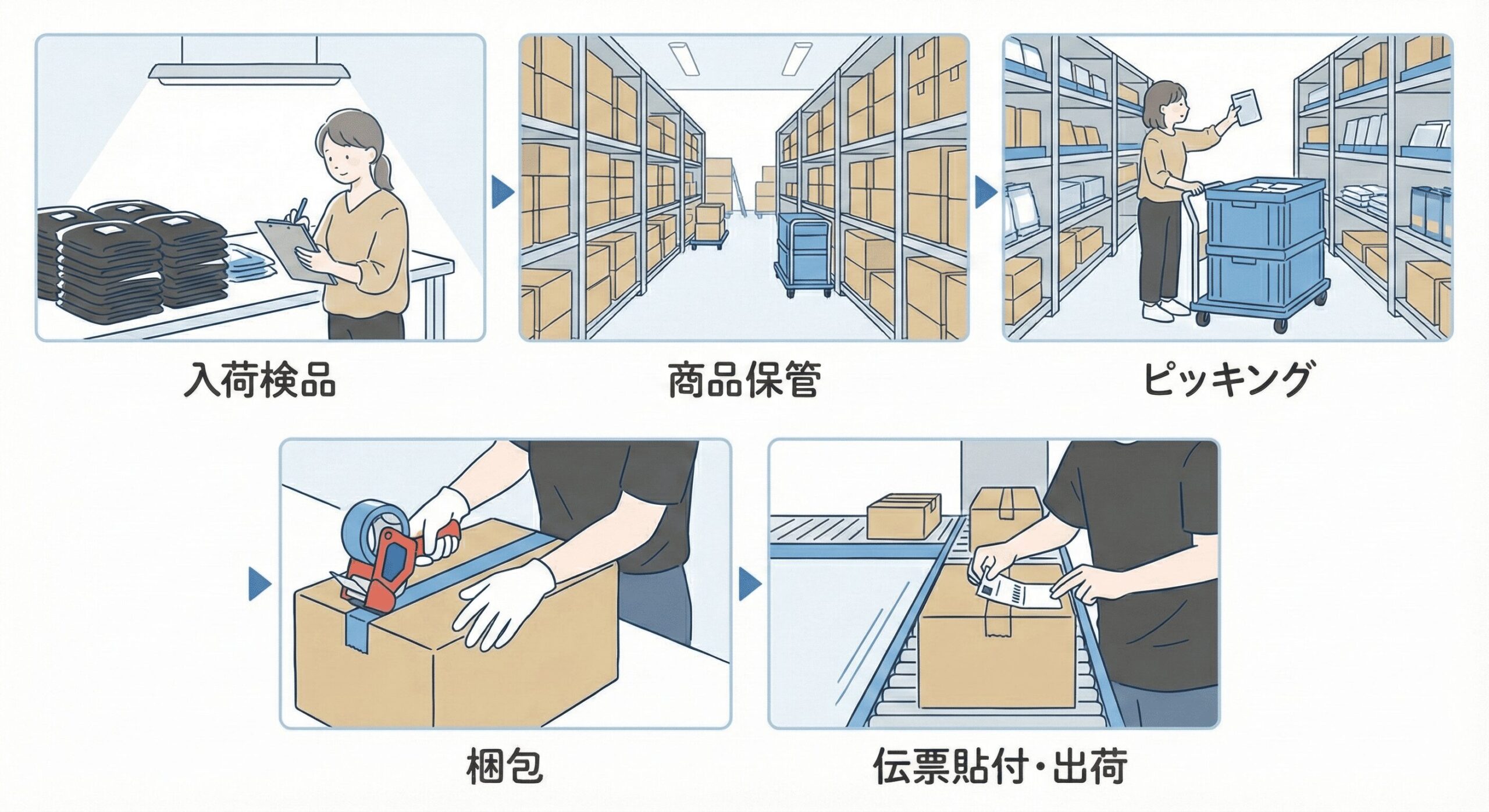 入荷検品

商品保管

ピッキング

梱包

伝票貼付・出荷